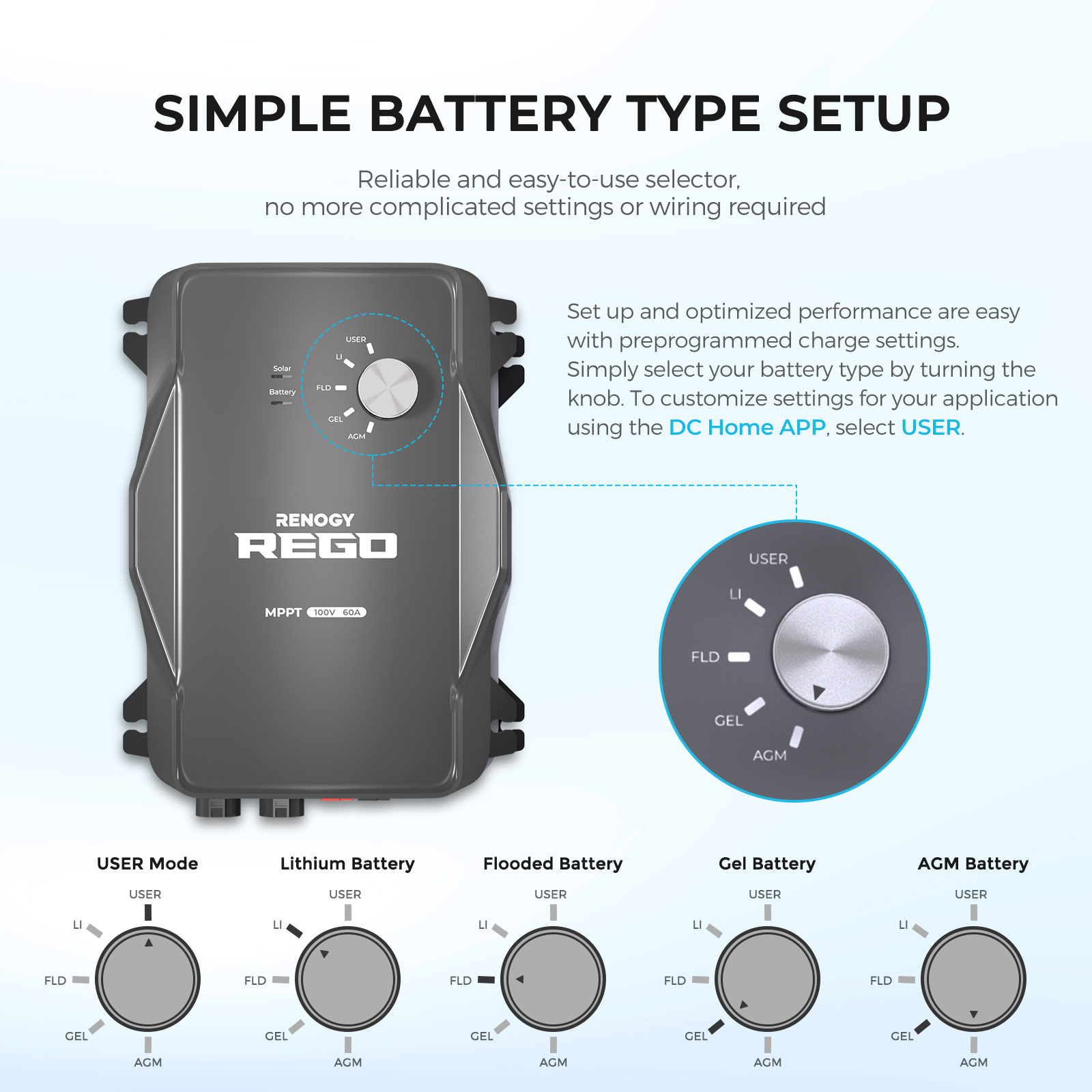 SIMPLE BATTERY TYPE SETUP

Reliable and easy-to-use selector, no more complicated settings or wiring required

Solar
Battery
USER
LI
FLD
GEL
AGM

RENOGY
REGO
MPPT 100V 60A

Set up and optimized performance are easy with preprogrammed charge settings. Simply select your battery type by turning the knob. To customize settings for your application using the DC Home APP, select USER.

USER
LI
FLD
GEL
AGM

USER Mode
USER
LI
FLD
GEL
AGM

Lithium Battery
USER
LI
FLD
GEL
AGM

Flooded Battery
USER
LI
FLD
GEL
AGM

Gel Battery
USER
LI
FLD
GEL
AGM

AGM Battery
USER
LI
FLD
GEL
AGM